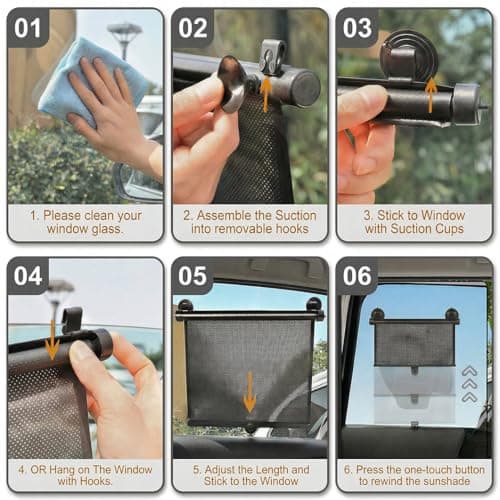 01

1. Please clean your window glass.

02

2. Assemble the Suction into removable hooks

03

3. Stick to Window with Suction Cups

04

4. OR Hang on The Window with Hooks.

05

5. Adjust the Length and Stick to the Window

06

6. Press the one-touch button to rewind the sunshade