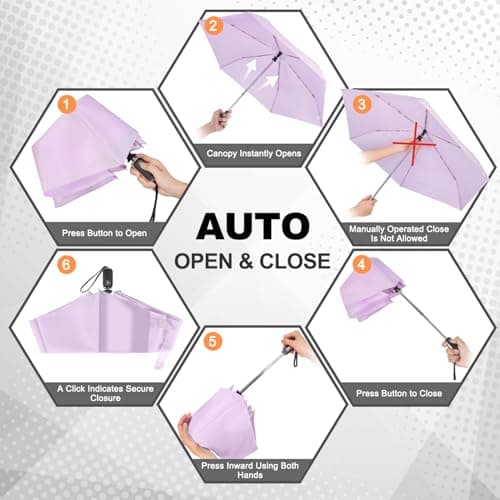 AUTO
OPEN & CLOSE

1
Press Button to Open

2
Canopy Instantly Opens

3
Manually Operated Close Is Not Allowed

4
Press Button to Close

5
Press Inward Using Both Hands

6
A Click Indicates Secure Closure