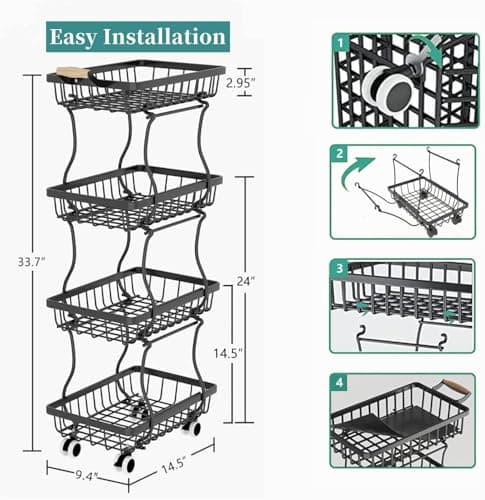 Easy Installation

2.95"

33.7"

24"

14.5"

9.4"

14.5"

1

2

3

4