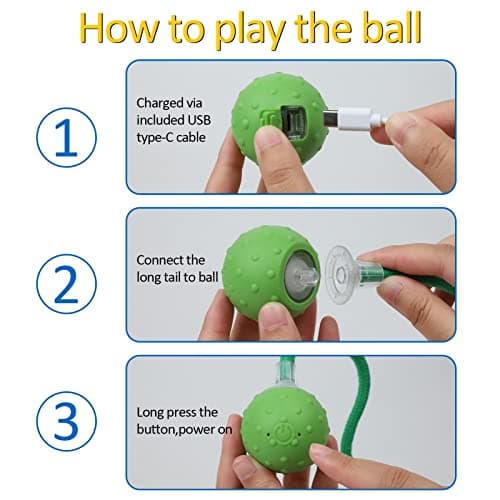 How to play the ball

1

Charged via included USB type-C cable

2

Connect the long tail to ball

3

Long press the button,power on