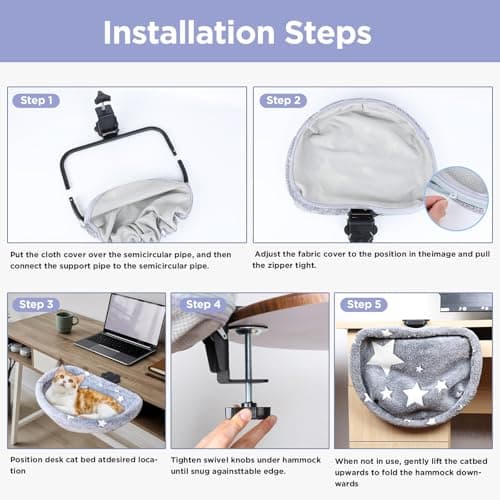 Installation Steps

Step 1

Put the cloth cover over the semicircular pipe, and then connect the support pipe to the semicircular pipe.

Step 2

Adjust the fabric cover to the position in theimage and pull the zipper tight.

Step 3

Position desk cat bed atdesired location

Step 4

Tighten swivel knobs under hammock until snug againsttable edge.

Step 5

When not in use, gently lift the catbed upwards to fold the hammock downwards