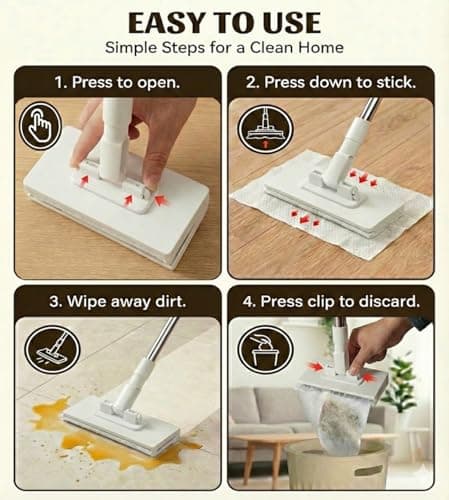 EASY TO USE
Simple Steps for a Clean Home

1. Press to open.

2. Press down to stick.

3. Wipe away dirt.

4. Press clip to discard.