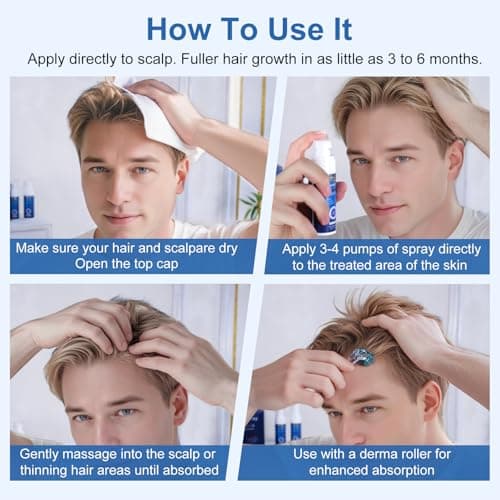 How To Use It

Apply directly to scalp. Fuller hair growth in as little as 3 to 6 months.

Make sure your hair and scalpare dry
Open the top cap

Apply 3-4 pumps of spray directly to the treated area of the skin

Gently massage into the scalp or thinning hair areas until absorbed

Use with a derma roller for enhanced absorption