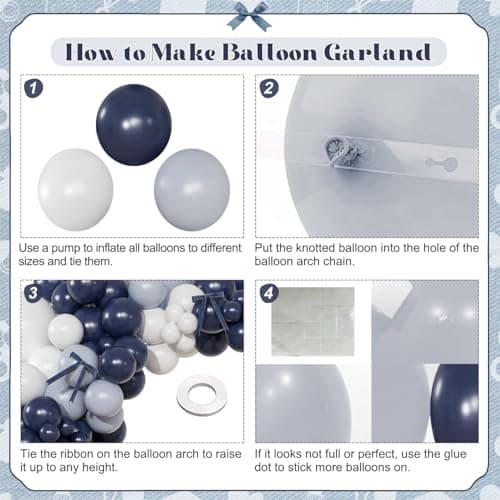 How to Make Balloon Garland

1

Use a pump to inflate all balloons to different sizes and tie them.

2

Put the knotted balloon into the hole of the balloon arch chain.

3

Tie the ribbon on the balloon arch to raise it up to any height.

4

If it looks not full or perfect, use the glue dot to stick more balloons on.