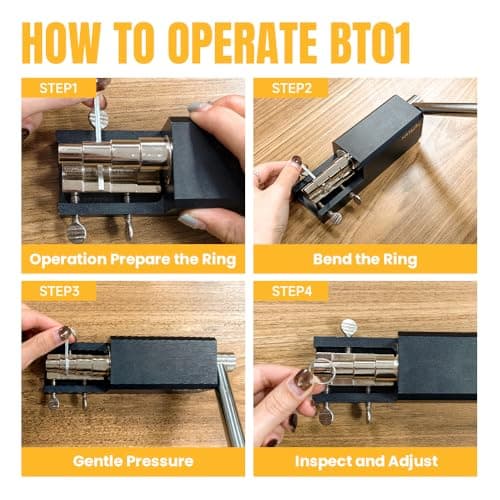 HOW TO OPERATE BT01

STEP1

Operation Prepare the Ring

STEP2

Bend the Ring

STEP3

Gentle Pressure

STEP4

Inspect and Adjust