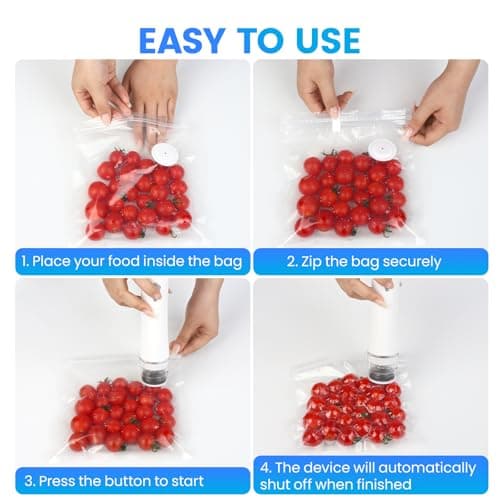 EASY TO USE

1. Place your food inside the bag

2. Zip the bag securely

3. Press the button to start

4. The device will automatically shut off when finished