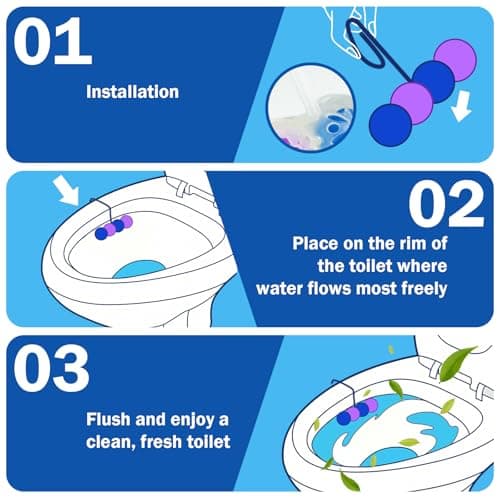 01

Installation

02

Place on the rim of the toilet where water flows most freely

03

Flush and enjoy a clean, fresh toilet