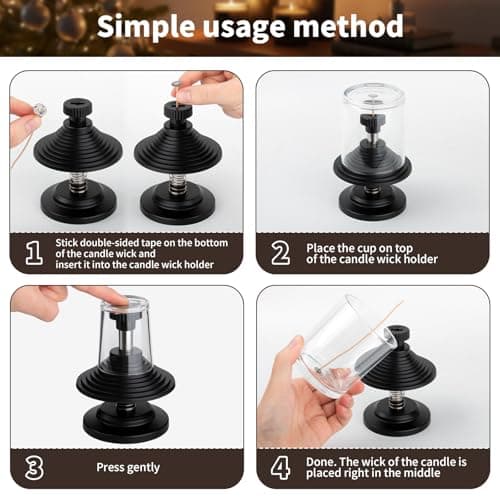 Simple usage method

1 Stick double-sided tape on the bottom of the candle wick and insert it into the candle wick holder

2 Place the cup on top of the candle wick holder

3 Press gently

4 Done. The wick of the candle is placed right in the middle