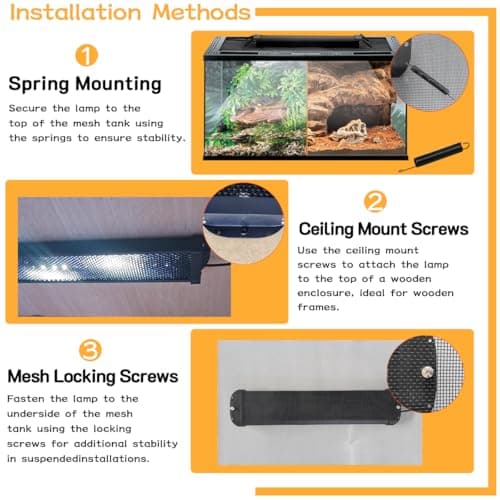 Installation Methods

1

Spring Mounting

Secure the lamp to the top of the mesh tank using the springs to ensure stability.

2

Ceiling Mount Screws

Use the ceiling mount screws to attach the lamp to the top of a wooden enclosure, ideal for wooden frames.

3

Mesh Locking Screws

Fasten the lamp to the underside of the mesh tank using the locking screws for additional stability in suspendedinstallations.