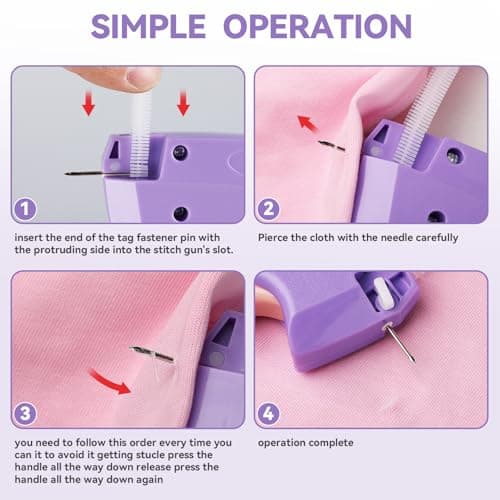 SIMPLE OPERATION

1

insert the end of the tag fastener pin with the protruding side into the stitch gun's slot.

2

Pierce the cloth with the needle carefully

3

you need to follow this order every time you can it to avoid it getting stucle press the handle all the way down release press the handle all the way down again

4

operation complete