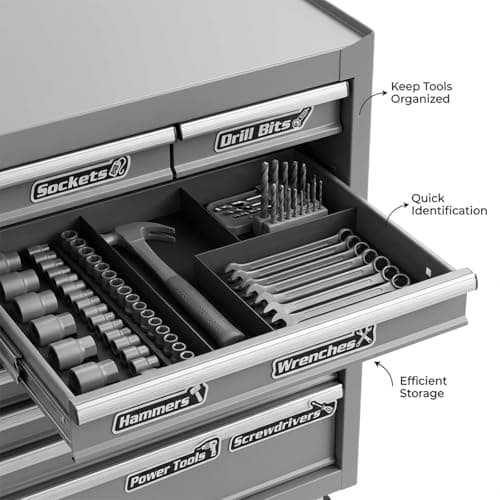 Keep Tools Organized

Drill Bits

Sockets

Quick Identification

Wrenches

Efficient Storage

Hammers

Screwdrivers

Power Tools