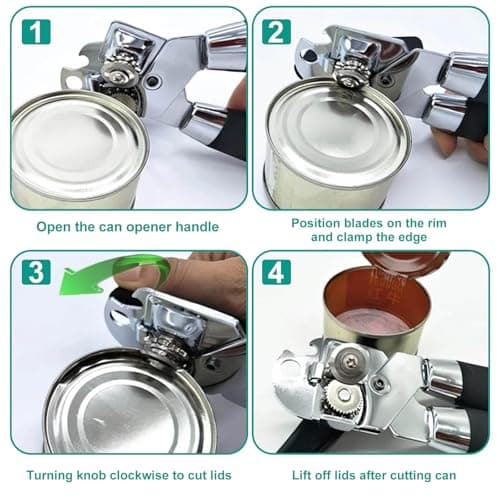 1

Open the can opener handle

2

Position blades on the rim and clamp the edge

3

Turning knob clockwise to cut lids

4

Lift off lids after cutting can