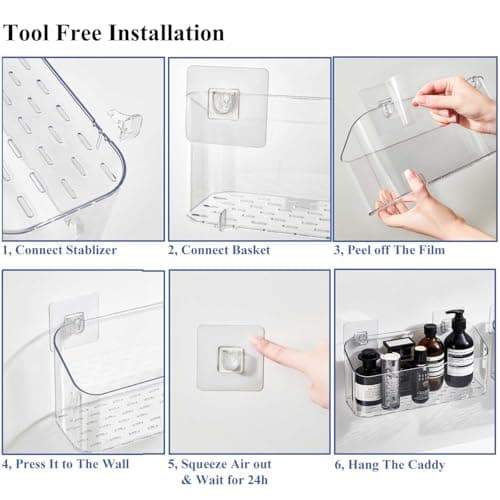 Tool Free Installation

1, Connect Stablizer

2, Connect Basket

3, Peel off The Film

4, Press It to The Wall

5, Squeeze Air out & Wait for 24h

6, Hang The Caddy