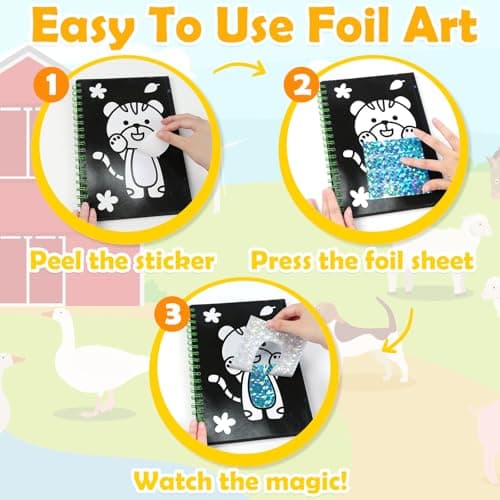 Easy To Use Foil Art

1

Peel the sticker

2

Press the foil sheet

3

Watch the magic!