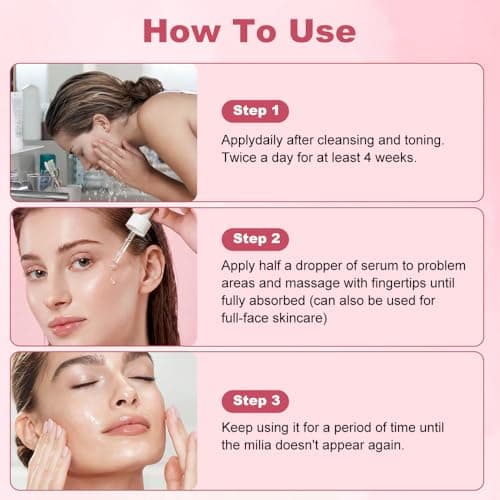 How To Use

Step 1

Applydaily after cleansing and toning. Twice a day for at least 4 weeks.

Step 2

Apply half a dropper of serum to problem areas and massage with fingertips until fully absorbed (can also be used for full-face skincare)

Step 3

Keep using it for a period of time until the milia doesn't appear again.