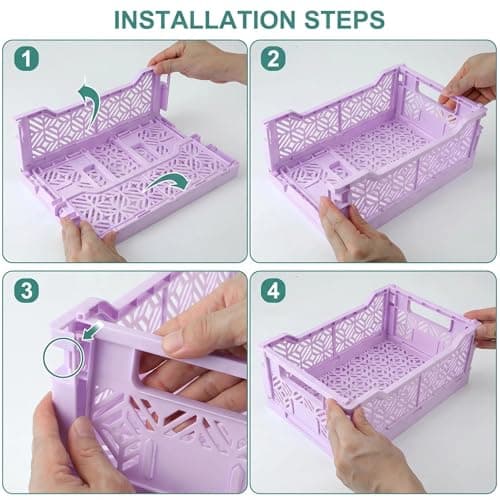 INSTALLATION STEPS

1

2

3

4