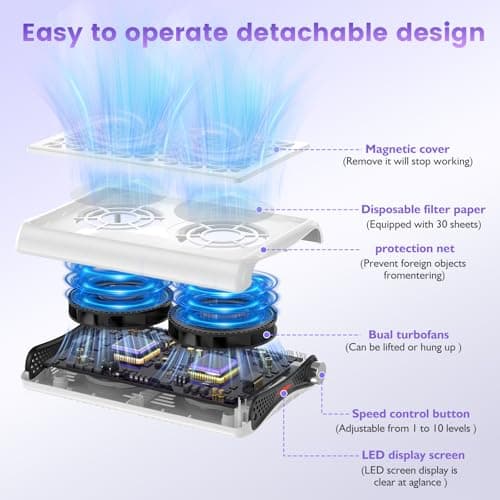 Easy to operate detachable design

Magnetic cover
(Remove it will stop working)

Disposable filter paper
(Equipped with 30 sheets)

protection net
(Prevent foreign objects fromentering)

Bual turbofans
(Can be lifted or hung up )

Speed control button
(Adjustable from 1 to 10 levels )

LED display screen
(LED screen display is clear at aglance )