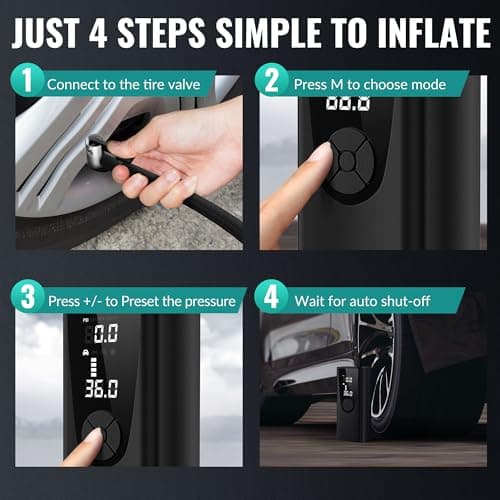 JUST 4 STEPS SIMPLE TO INFLATE

1 Connect to the tire valve

2 Press M to choose mode

00.0

3 Press +/- to Preset the pressure

0.0

36.0

4 Wait for auto shut-off