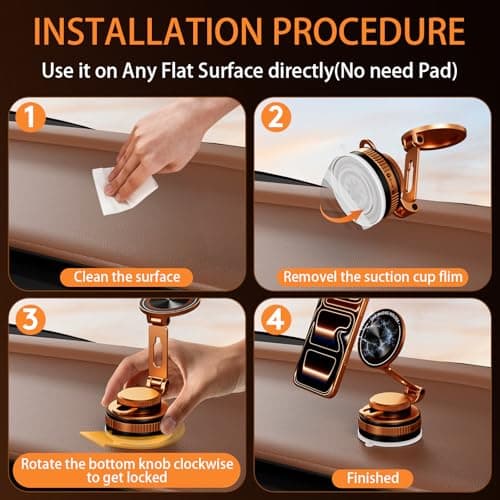 INSTALLATION PROCEDURE

Use it on Any Flat Surface directly(No need Pad)

1

Clean the surface

2

Removel the suction cup flim

3

Rotate the bottom knob clockwise to get locked

4

Finished