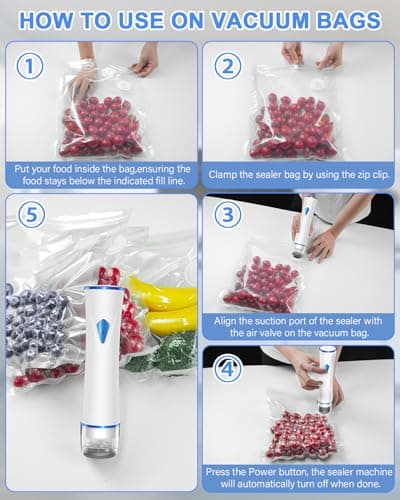 HOW TO USE ON VACUUM BAGS

1

Put your food inside the bag,ensuring the food stays below the indicated fill line.

2

Clamp the sealer bag by using the zip clip.

5

3

Align the suction port of the sealer with the air valve on the vacuum bag.

4

Press the Power button, the sealer machine will automatically turn off when done.