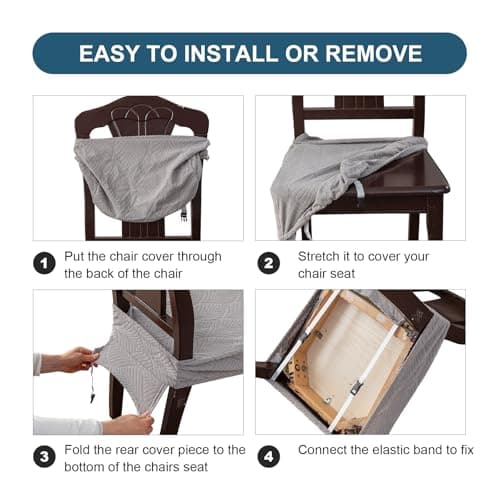 EASY TO INSTALL OR REMOVE

1 Put the chair cover through the back of the chair

2 Stretch it to cover your chair seat

3 Fold the rear cover piece to the bottom of the chairs seat

4 Connect the elastic band to fix