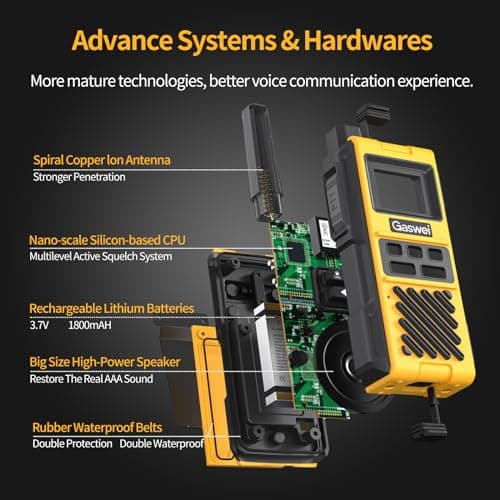 Advance Systems & Hardwares

More mature technologies, better voice communication experience.

Spiral Copper Ion Antenna
Stronger Penetration

Nano-scale Silicon-based CPU
Multilevel Active Squelch System

Rechargeable Lithium Batteries
3.7V 1800mAH

Big Size High-Power Speaker
Restore The Real AAA Sound

Rubber Waterproof Belts
Double Protection Double Waterproof

Gaswei