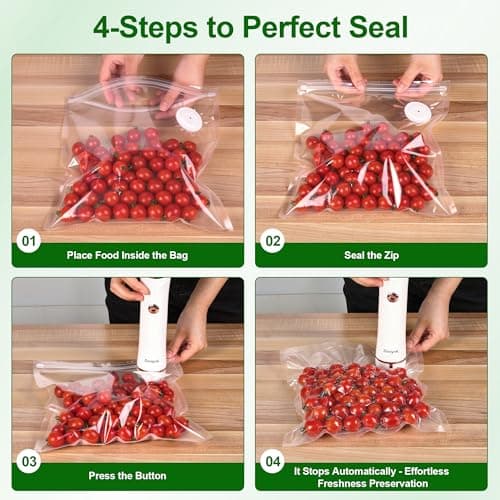 4-Steps to Perfect Seal

01

Place Food Inside the Bag

02

Seal the Zip

03

Press the Button

04

It Stops Automatically - Effortless Freshness Preservation