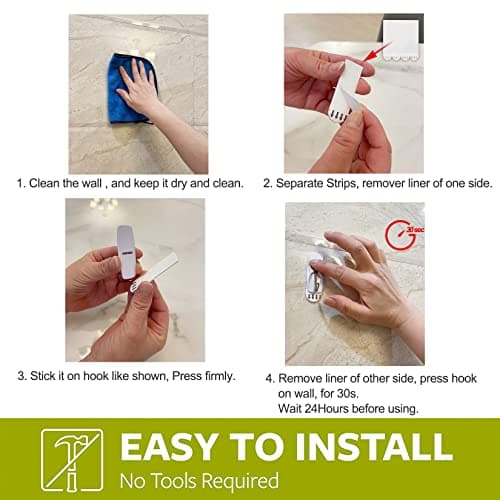 1. Clean the wall , and keep it dry and clean.

2. Separate Strips, remover liner of one side.

3. Stick it on hook like shown, Press firmly.

30 sec

4. Remove liner of other side, press hook on wall, for 30s.
Wait 24Hours before using.

EASY TO INSTALL
No Tools Required