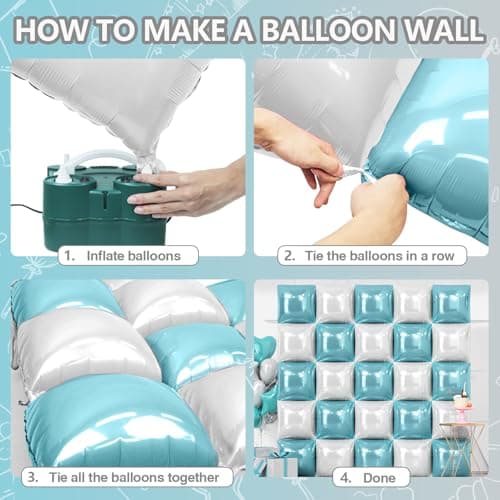 HOW TO MAKE A BALLOON WALL

1. Inflate balloons

2. Tie the balloons in a row

3. Tie all the balloons together

4. Done