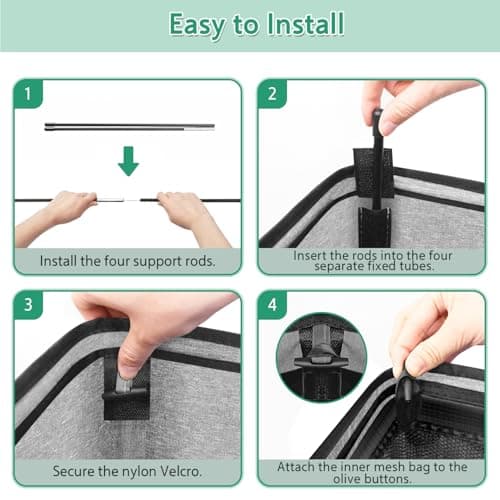 Easy to Install

1

Install the four support rods.

2

Insert the rods into the four separate fixed tubes.

3

Secure the nylon Velcro.

4

Attach the inner mesh bag to the olive buttons.