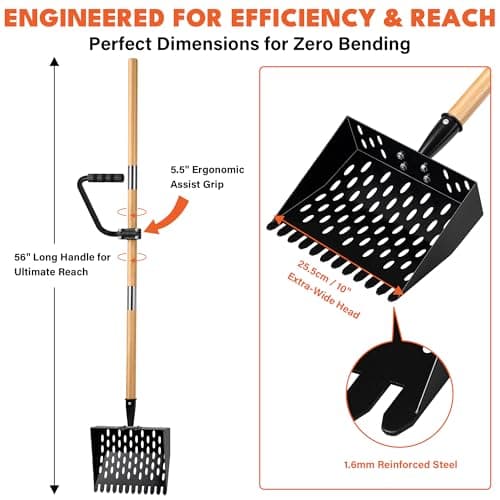 ENGINEERED FOR EFFICIENCY & REACH
Perfect Dimensions for Zero Bending

5.5" Ergonomic Assist Grip

56" Long Handle for Ultimate Reach

25.5cm / 10" Extra-Wide Head

1.6mm Reinforced Steel