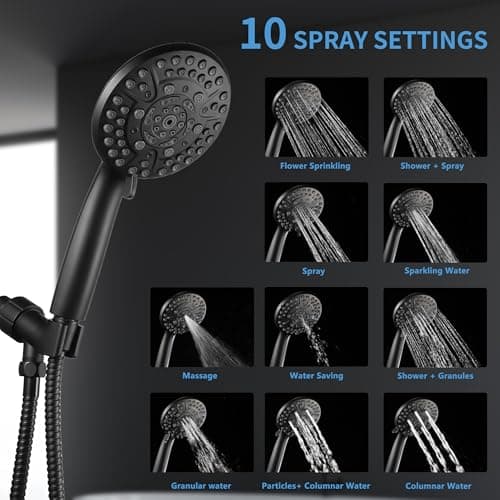 10 SPRAY SETTINGS

Flower Sprinkling

Shower + Spray

Spray

Sparkling Water

Massage

Water Saving

Shower + Granules

Granular water

Particles+ Columnar Water

Columnar Water