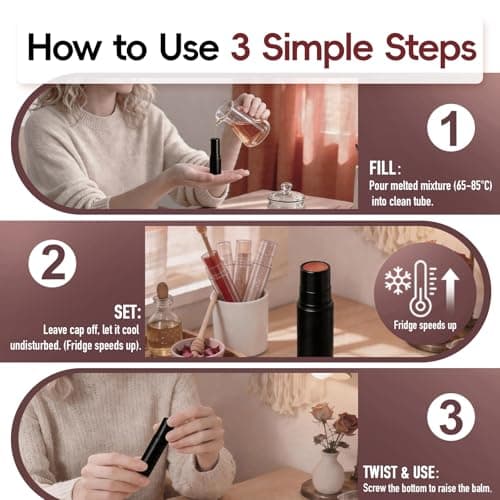 How to Use 3 Simple Steps

1

FILL:
Pour melted mixture (65-85°C) into clean tube.

2

SET:
Leave cap off, let it cool undisturbed. (Fridge speeds up).

Fridge speeds up

3

TWIST & USE:
Screw the bottom to raise the balm.