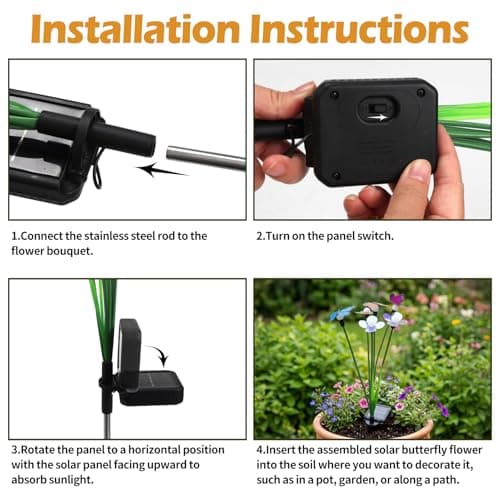 Installation Instructions

1.Connect the stainless steel rod to the flower bouquet.

2.Turn on the panel switch.

3.Rotate the panel to a horizontal position with the solar panel facing upward to absorb sunlight.

4.Insert the assembled solar butterfly flower into the soil where you want to decorate it, such as in a pot, garden, or along a path.