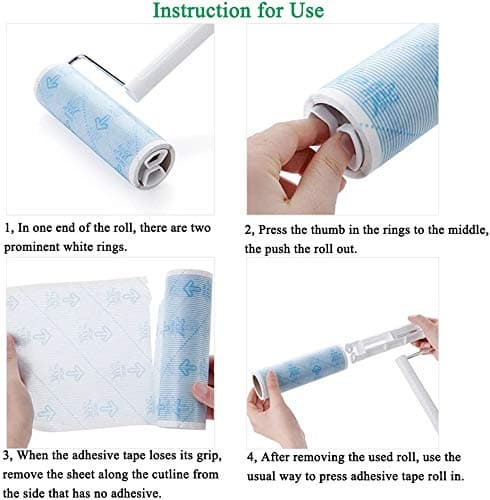 Instruction for Use

1, In one end of the roll, there are two prominent white rings.

2, Press the thumb in the rings to the middle, the push the roll out.

3, When the adhesive tape loses its grip, remove the sheet along the cutline from the side that has no adhesive.

4, After removing the used roll, use the usual way to press adhesive tape roll in.