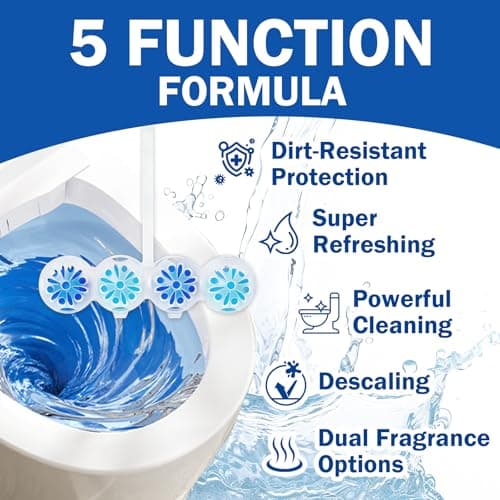 5 FUNCTION FORMULA

Dirt-Resistant Protection

Super Refreshing

Powerful Cleaning

Descaling

Dual Fragrance Options