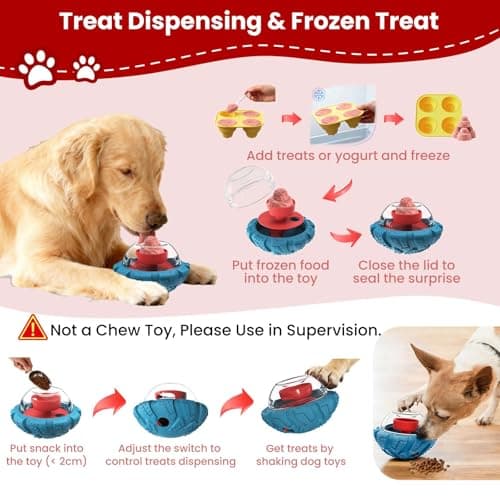 Treat Dispensing & Frozen Treat

Add treats or yogurt and freeze

Put frozen food into the toy

Close the lid to seal the surprise

Not a Chew Toy, Please Use in Supervision.

Put snack into the toy (< 2cm)

Adjust the switch to control treats dispensing

Get treats by shaking dog toys