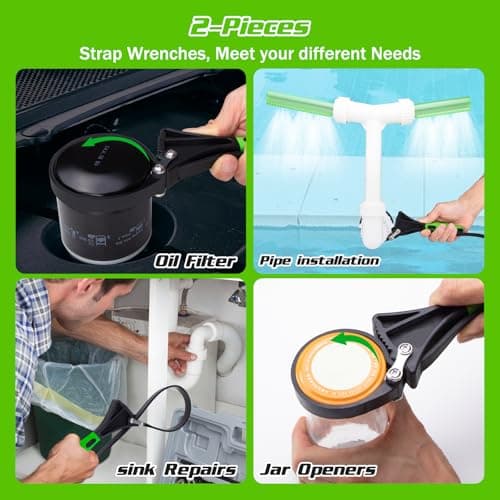 2-Pieces

Strap Wrenches, Meet your different Needs

Oil Filter

Pipe installation

sink Repairs

Jar Openers