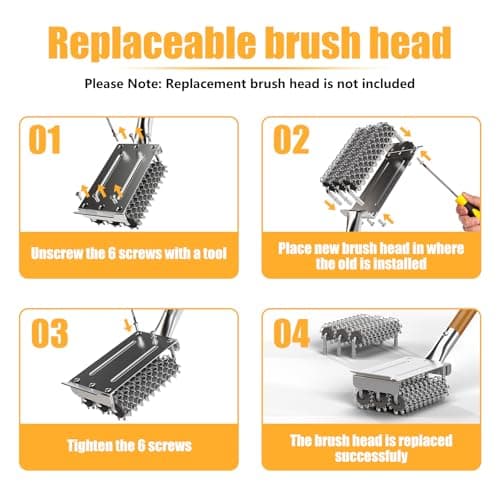 Replaceable brush head

Please Note: Replacement brush head is not included

01

Unscrew the 6 screws with a tool

02

Place new brush head in where the old is installed

03

Tighten the 6 screws

04

The brush head is replaced successfuly