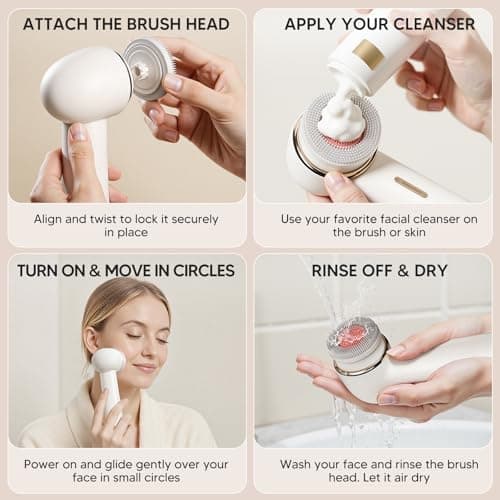 ATTACH THE BRUSH HEAD

Align and twist to lock it securely in place

APPLY YOUR CLEANSER

Use your favorite facial cleanser on the brush or skin

TURN ON & MOVE IN CIRCLES

Power on and glide gently over your face in small circles

RINSE OFF & DRY

Wash your face and rinse the brush head. Let it air dry