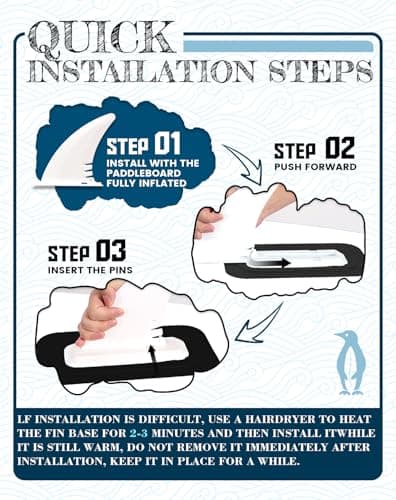 QUICK INSTALLATION STEPS

STEP 01
INSTALL WITH THE PADDLEBOARD FULLY INFLATED

STEP 02
PUSH FORWARD

STEP 03
INSERT THE PINS

LF INSTALLATION IS DIFFICULT, USE A HAIRDRYER TO HEAT THE FIN BASE FOR 2-3 MINUTES AND THEN INSTALL ITWHILE IT IS STILL WARM, DO NOT REMOVE IT IMMEDIATELY AFTER INSTALLATION, KEEP IT IN PLACE FOR A WHILE.