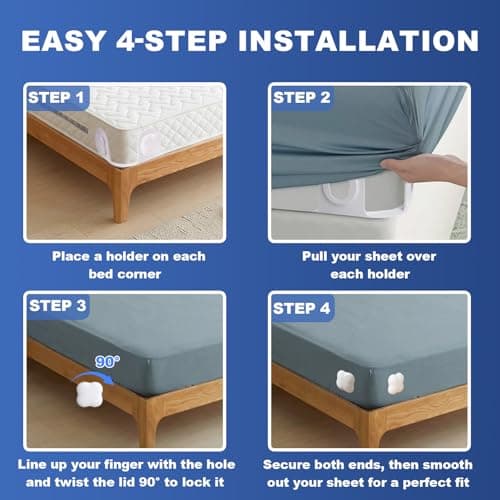 EASY 4-STEP INSTALLATION

STEP 1

Place a holder on each bed corner

STEP 2

Pull your sheet over each holder

STEP 3

90°

Line up your finger with the hole and twist the lid 90° to lock it

STEP 4

Secure both ends, then smooth out your sheet for a perfect fit