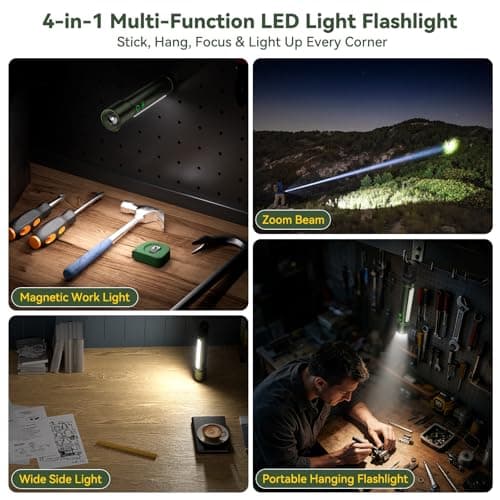 4-in-1 Multi-Function LED Light Flashlight
Stick, Hang, Focus & Light Up Every Corner

Magnetic Work Light

Zoom Beam

Wide Side Light

Portable Hanging Flashlight