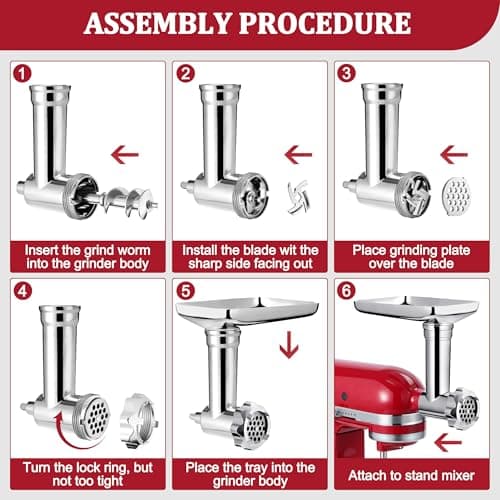 ASSEMBLY PROCEDURE

1
Insert the grind worm into the grinder body

2
Install the blade wit the sharp side facing out

3
Place grinding plate over the blade

4
Turn the lock ring, but not too tight

5
Place the tray into the grinder body

6
Attach to stand mixer