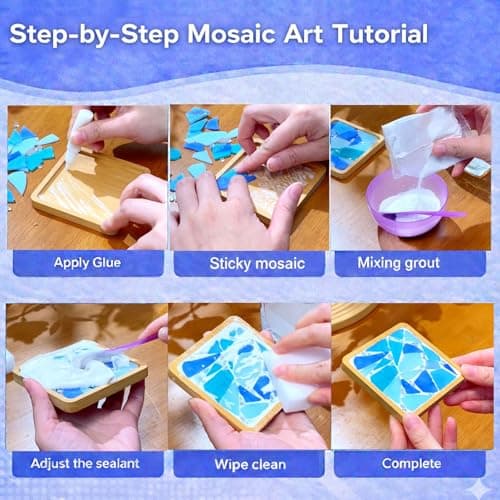 Step-by-Step Mosaic Art Tutorial

Apply Glue

Sticky mosaic

Mixing grout

Adjust the sealant

Wipe clean

Complete