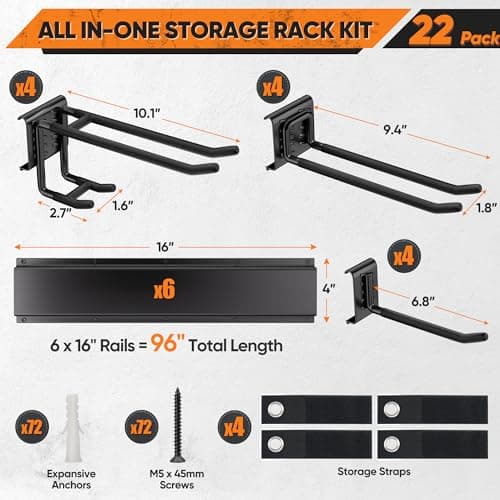 ALL IN-ONE STORAGE RACK KIT

22 Pack

x4

10.1"

2.7"

1.6"

x4

9.4"

1.8"

16"

x6

4"

x4

6.8"

6 x 16" Rails = 96" Total Length

x72

Expansive Anchors

x72

M5 x 45mm Screws

x4

Storage Straps