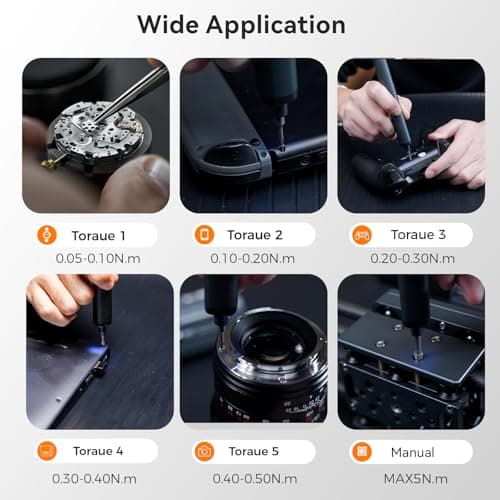 Wide Application

Toraue 1
0.05-0.10N.m

Toraue 2
0.10-0.20N.m

Toraue 3
0.20-0.30N.m

Toraue 4
0.30-0.40N.m

Toraue 5
0.40-0.50N.m

Manual
MAX5N.m