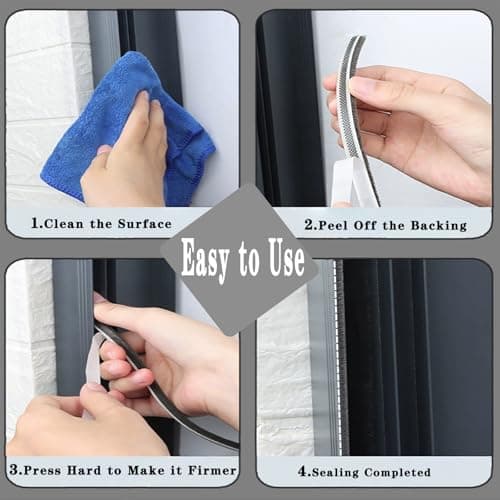 1.Clean the Surface

2.Peel Off the Backing

Easy to Use

3.Press Hard to Make it Firmer

4.Sealing Completed