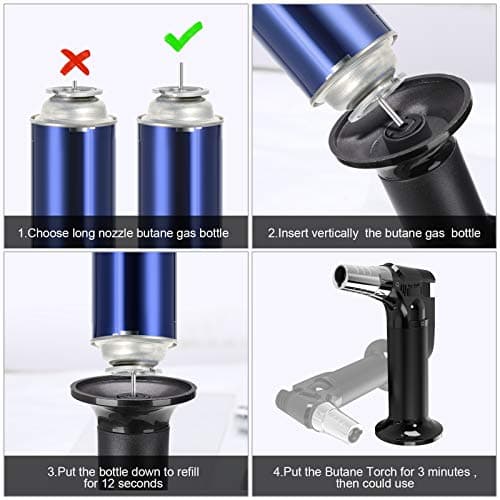 1.Choose long nozzle butane gas bottle

2.Insert vertically the butane gas bottle

3.Put the bottle down to refill for 12 seconds

4.Put the Butane Torch for 3 minutes , then could use