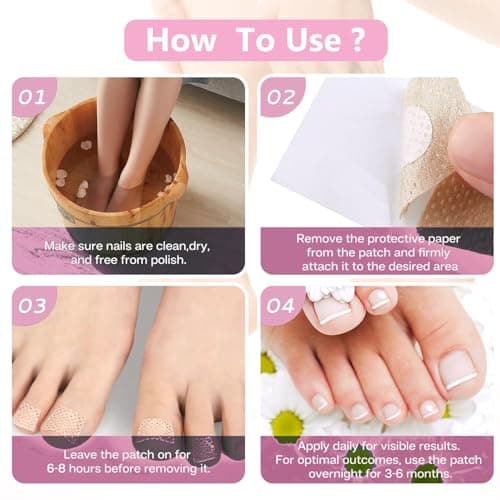 How To Use ?

01

Make sure nails are clean,dry, and free from polish.

02

Remove the protective paper from the patch and firmly attach it to the desired area

03

Leave the patch on for 6-8 hours before removing it.

04

Apply daily for visible results. For optimal outcomes, use the patch overnight for 3-6 months.